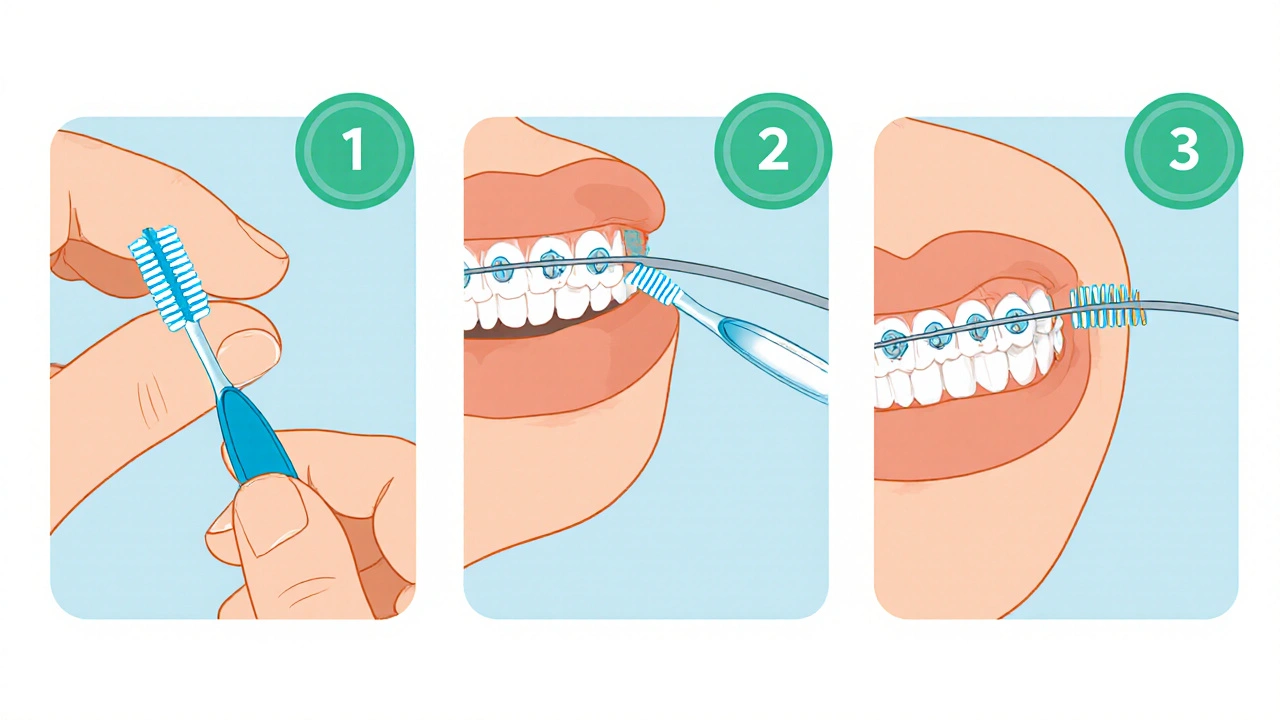 1

2

3